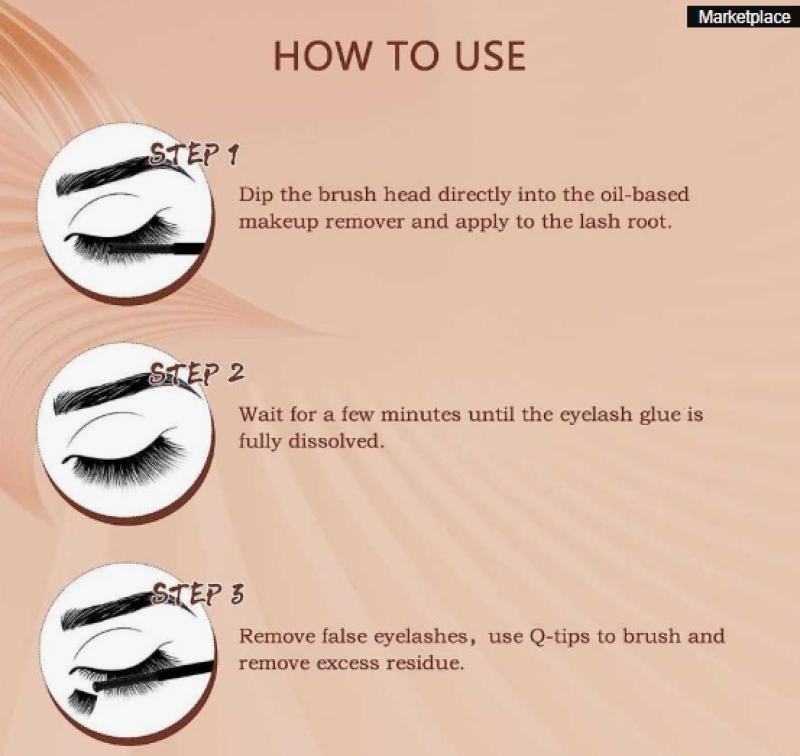 Marketplace

HOW TO USE

STEP 1

Dip the brush head directly into the oil-based makeup remover and apply to the lash root.

STEP 2

Wait for a few minutes until the eyelash glue is fully dissolved.

STEP 3

Remove false eyelashes， use Q-tips to brush and remove excess residue.