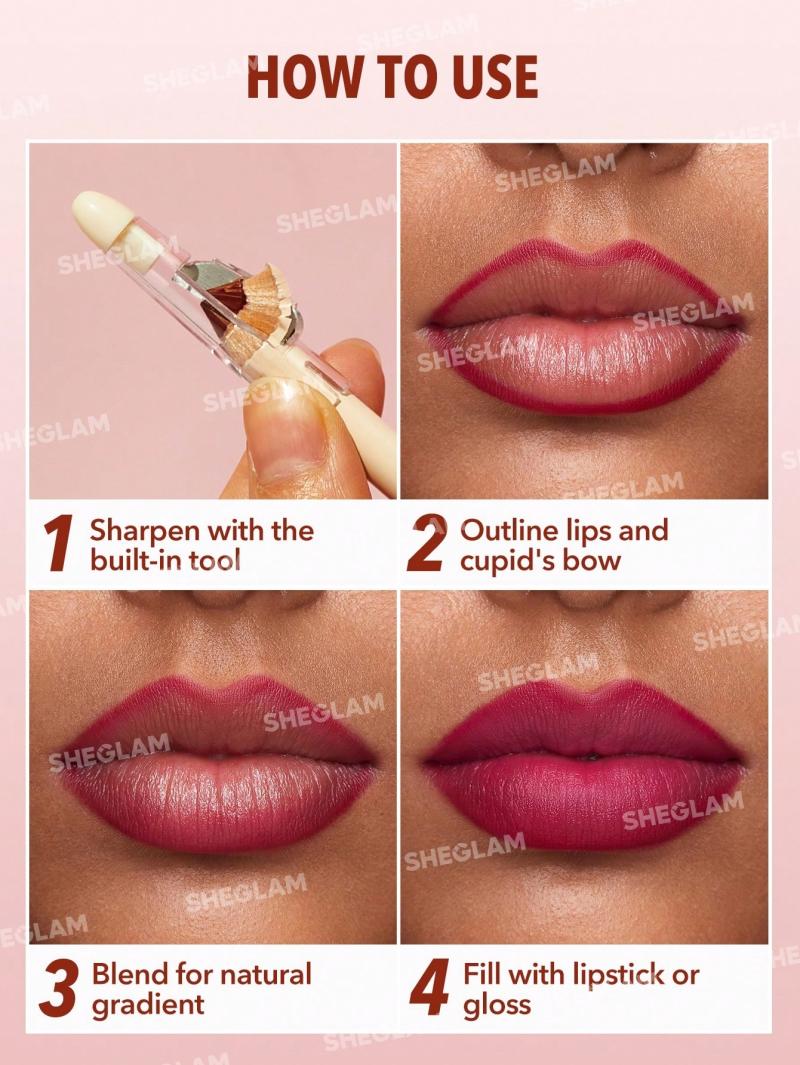 HOW TO USE

SHEGLAM

1 Sharpen with the built-in tool

2 Outline lips and cupid's bow

3 Blend for natural gradient

4 Fill with lipstick or gloss