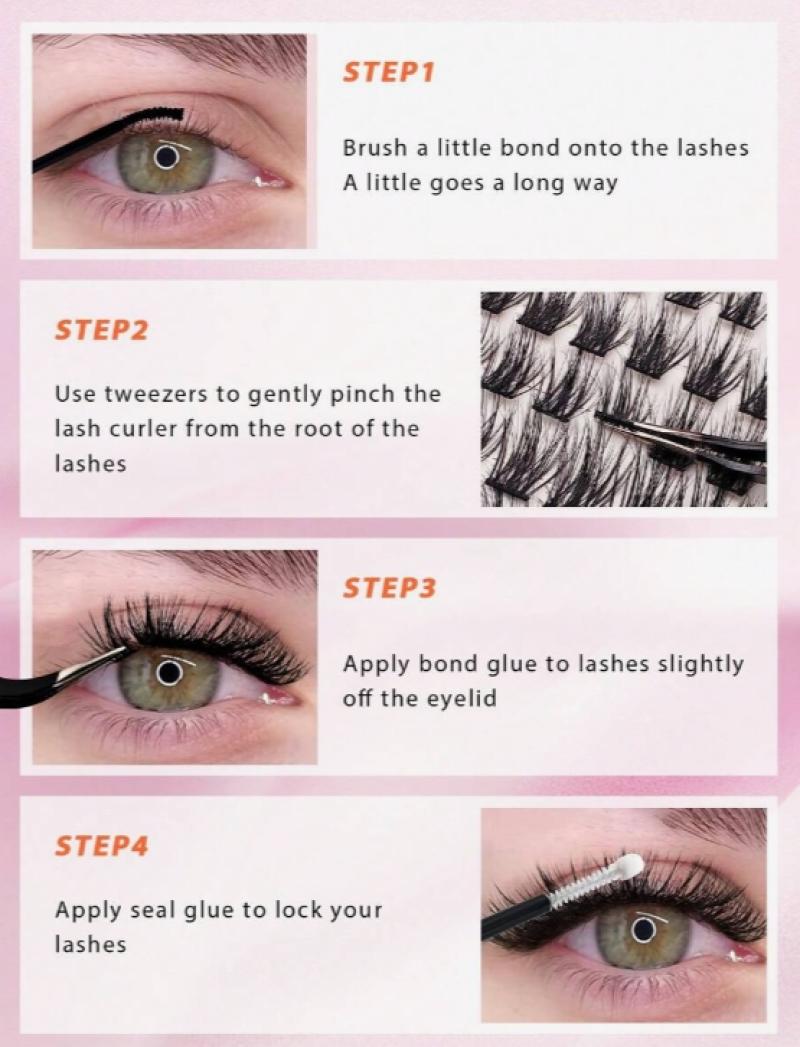 STEP1

Brush a little bond onto the lashes
A little goes a long way

STEP2

Use tweezers to gently pinch the lash curler from the root of the lashes

STEP3

Apply bond glue to lashes slightly off the eyelid

STEP4

Apply seal glue to lock your lashes